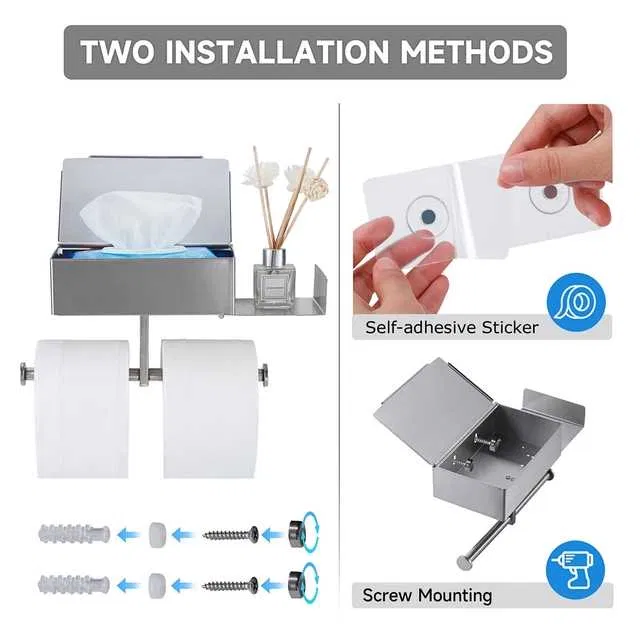 TWO INSTALLATION METHODS

Self-adhesive Sticker

Screw Mounting